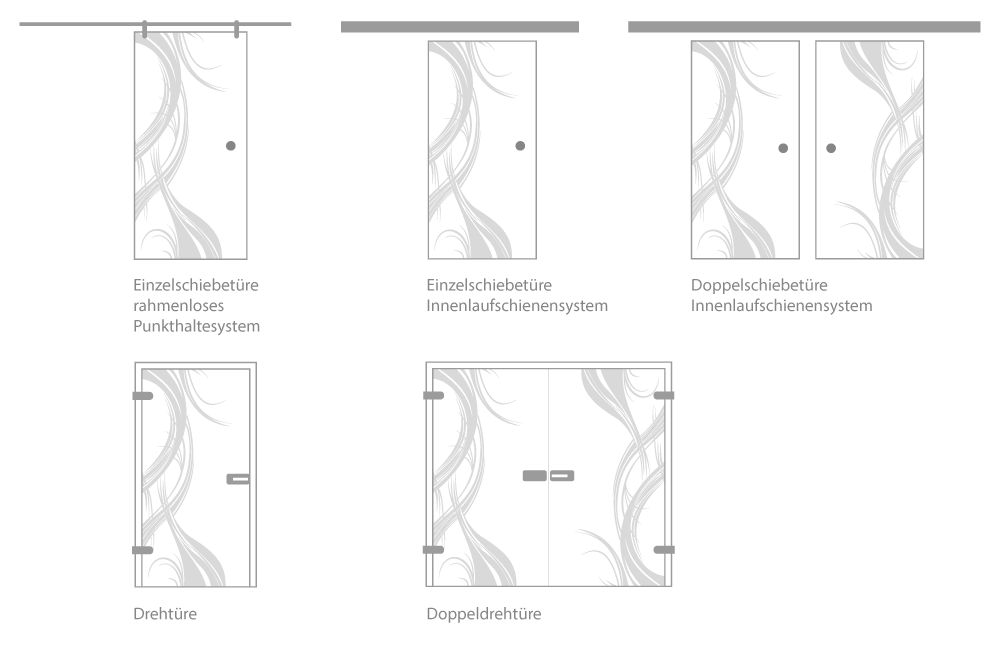 Einzelschiebetüre
rahmenloses
Punkthaltesystem

Einzelschiebetüre
Innenlaufschienensystem

Doppelschiebetüre
Innenlaufschienensystem

Drehtüre

Doppeldrehtüre