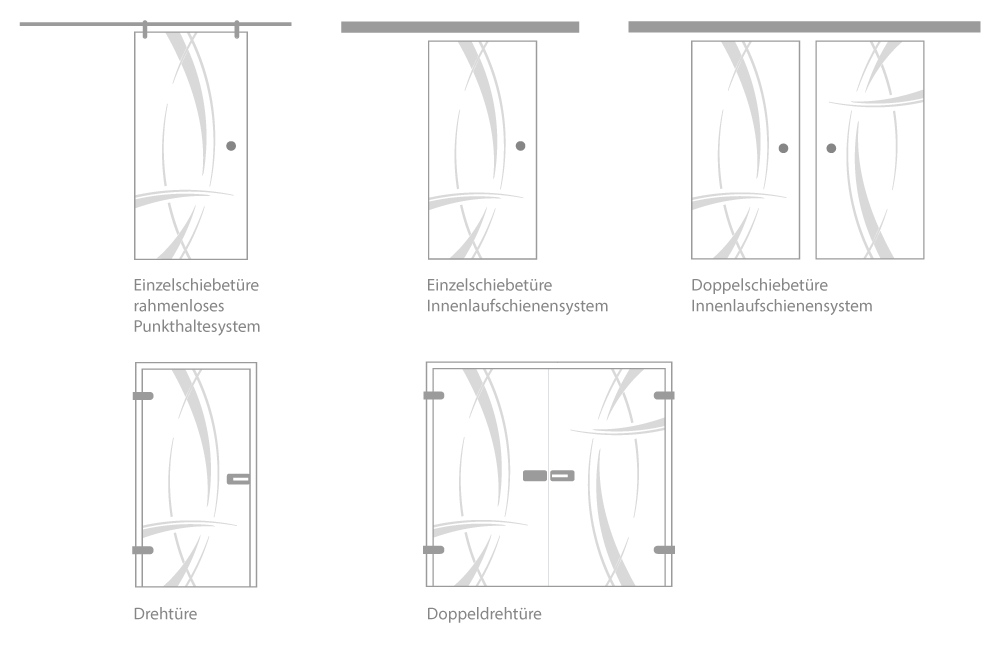 Einzelschiebetüre
rahmenloses
Punkthaltesystem

Einzelschiebetüre
Innenlaufschienensystem

Doppelschiebetüre
Innenlaufschienensystem

Drehtüre

Doppeldrehtüre