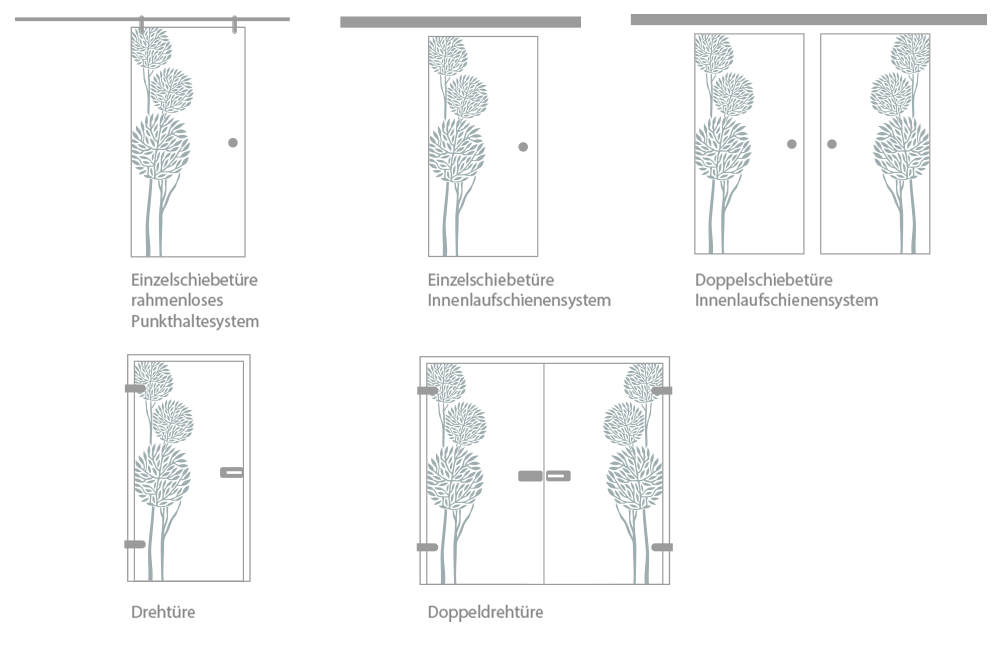 Einzelschiebetüre
rahmenloses
Punkthaltesystem

Einzelschiebetüre
Innenlaufschienensystem

Doppelschiebetüre
Innenlaufschienensystem

Drehtüre

Doppeldrehtüre